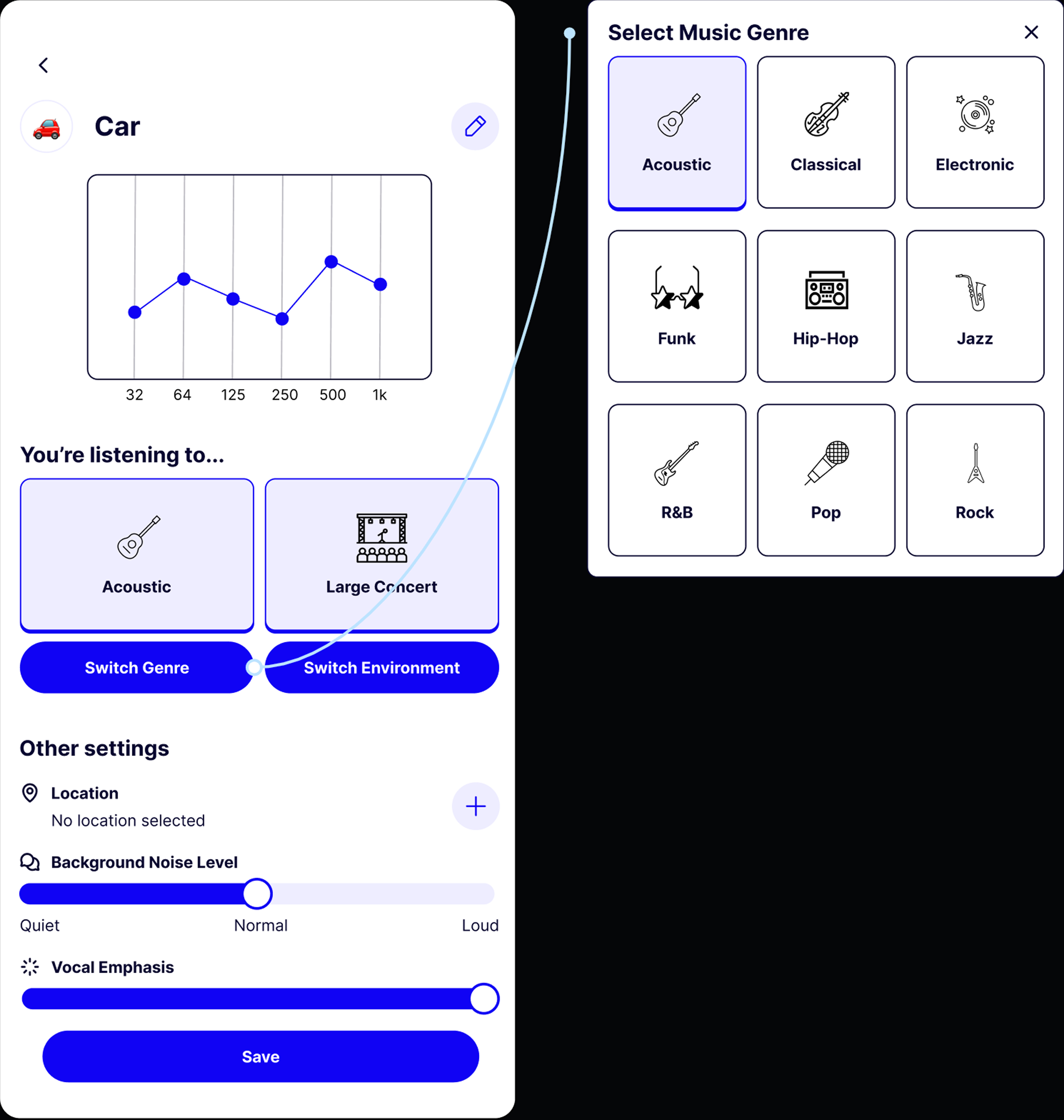 Car

32 64 125 250 500 1k

You're listening to...

Acoustic

Large Concert

Switch Genre

Switch Environment

Other settings

Location

No location selected

Background Noise Level

Quiet Normal Loud

Vocal Emphasis

Save

Select Music Genre

Acoustic

Classical

Electronic

Funk

Hip-Hop

Jazz

R&B

Pop

Rock